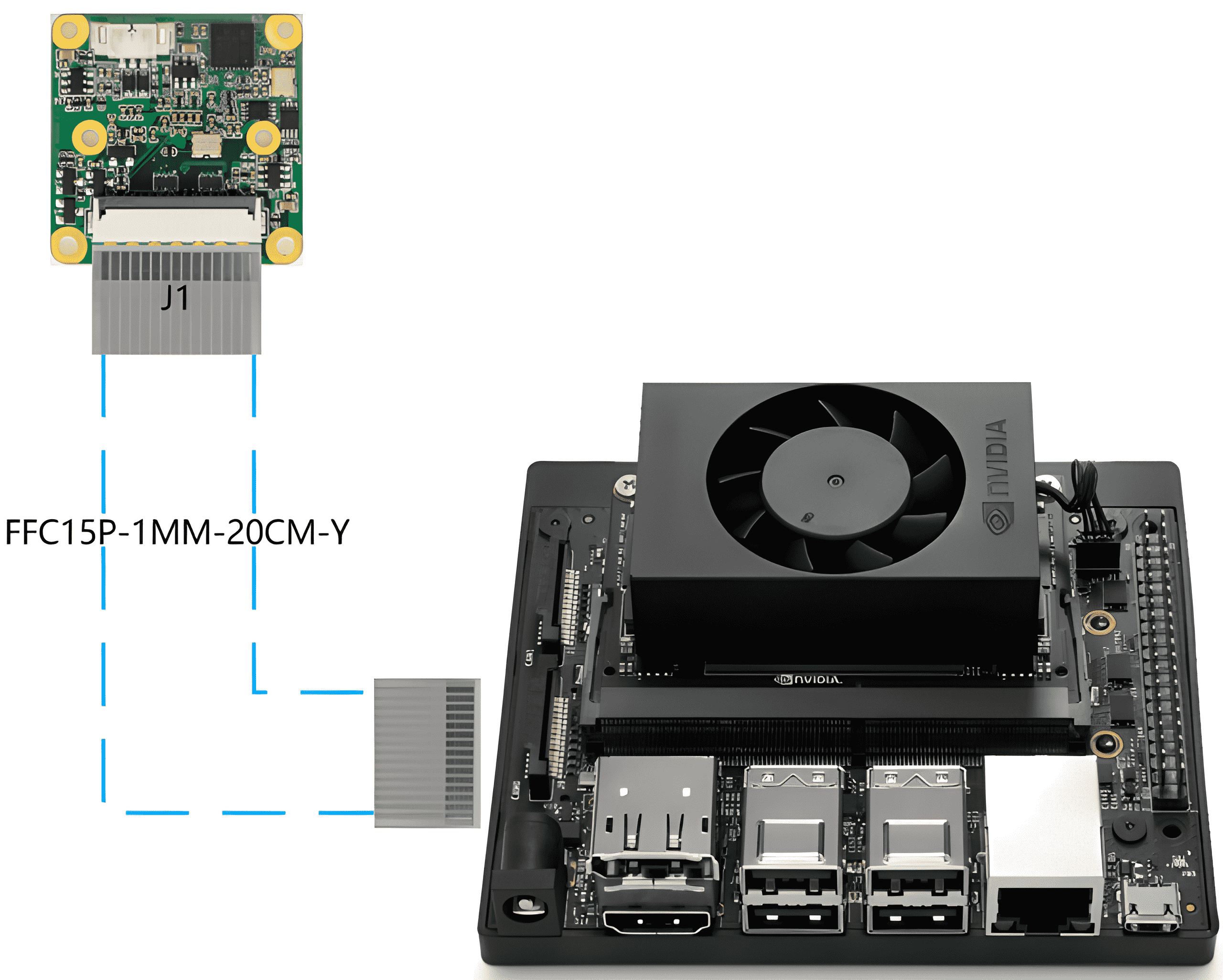 J1

FFC15P-1MM-20CM-Y

NVIDIA

NVIDIA